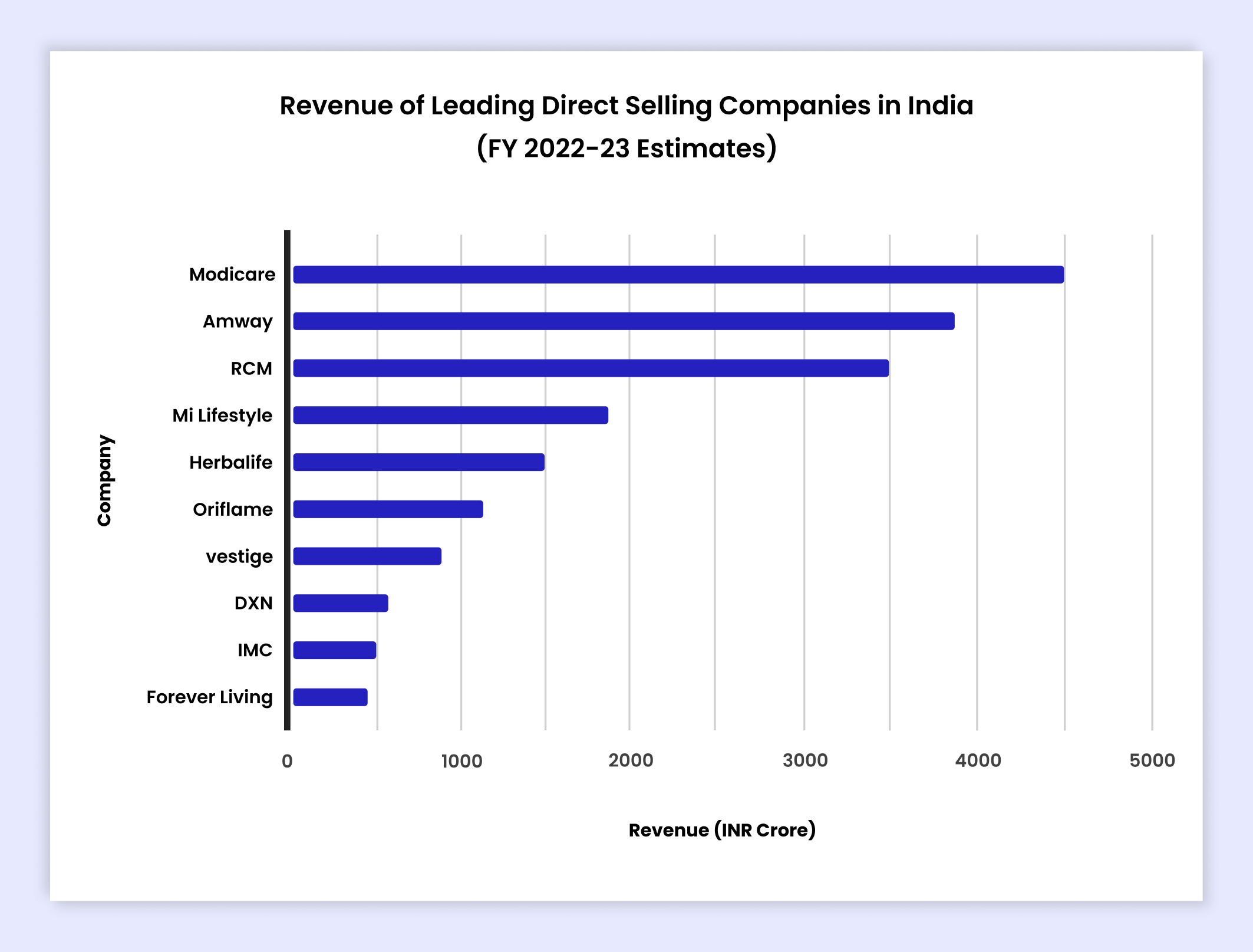 Revenue of Leading Direct Selling Companies in India
(FY 2022-23 Estimates)

Company

Modicare
Amway
RCM
Mi Lifestyle
Herbalife
Oriflame
vestige
DXN
IMC
Forever Living

0
1000
2000
3000
4000
5000

Revenue (INR Crore)